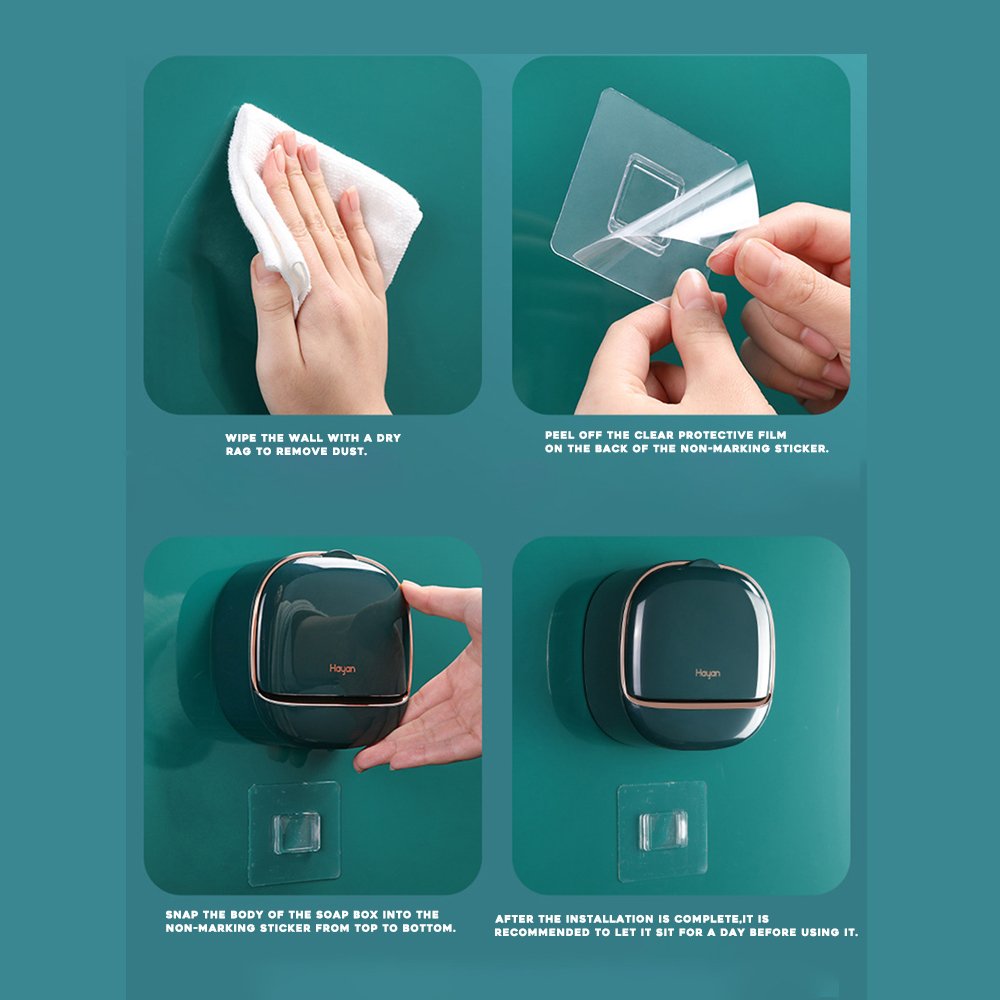 WIPE THE WALL WITH A DRY RAG TO REMOVE DUST.

PEEL OFF THE CLEAR PROTECTIVE FILM ON THE BACK OF THE NON-MARKING STICKER.

Hayan

Hayan

SNAP THE BODY OF THE SOAP BOX INTO THE NON-MARKING STICKER FROM TOP TO BOTTOM.

AFTER THE INSTALLATION IS COMPLETE,IT IS RECOMMENDED TO LET IT SIT FOR A DAY BEFORE USING IT.