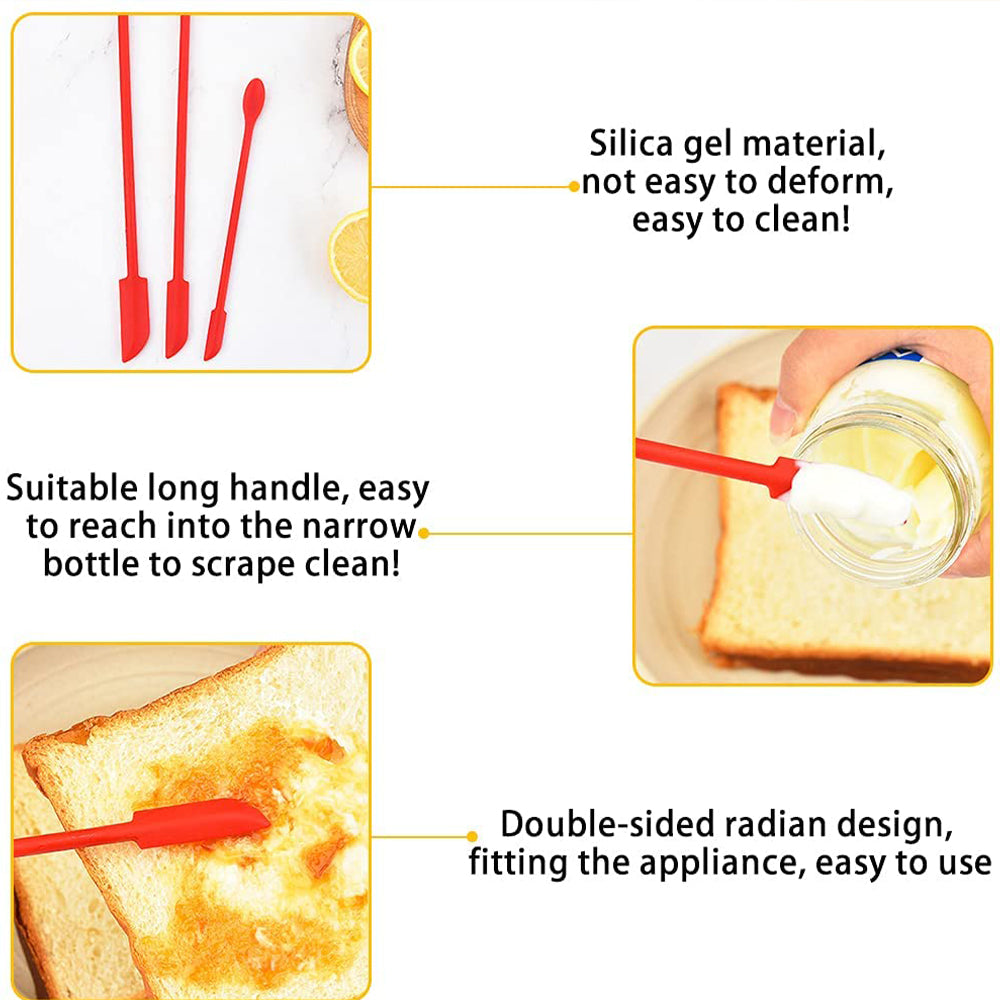 Silica gel material, not easy to deform, easy to clean!

Suitable long handle, easy to reach into the narrow bottle to scrape clean!

Double-sided radian design, fitting the appliance, easy to use