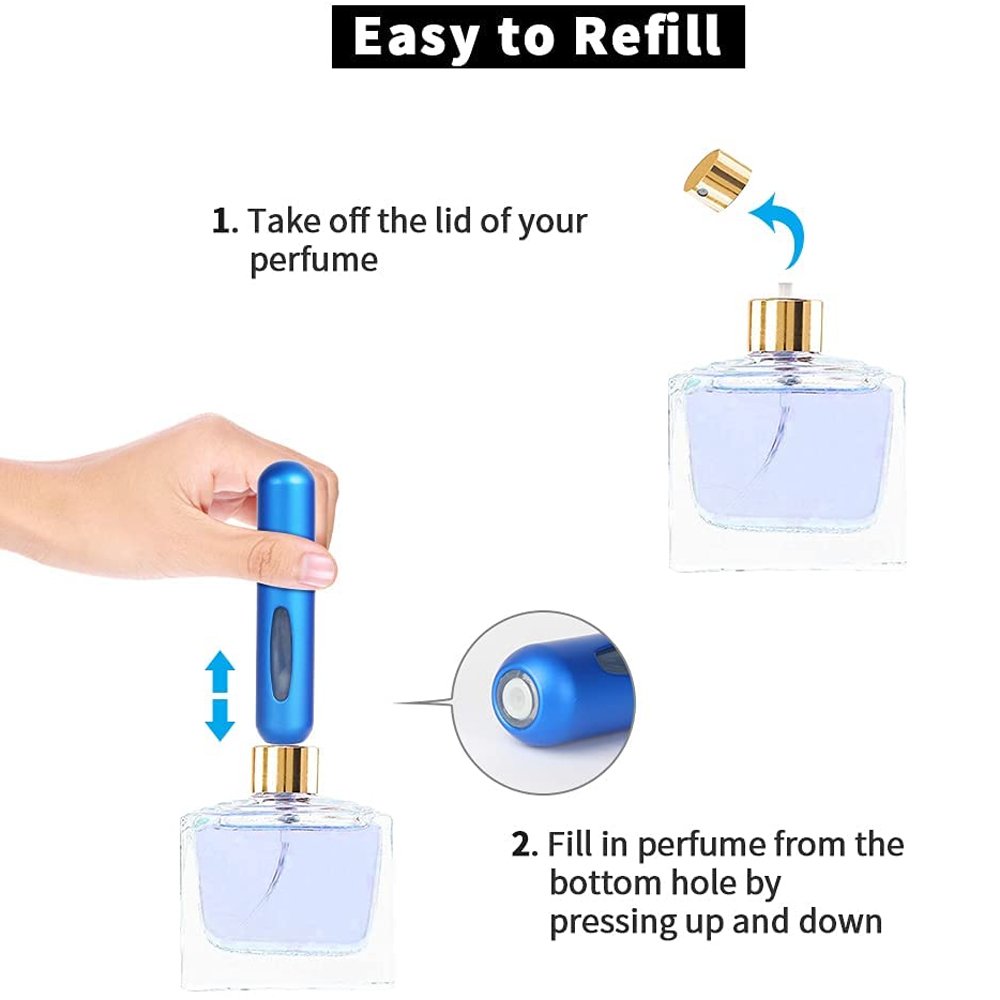 Easy to Refill

1. Take off the lid of your perfume

2. Fill in perfume from the bottom hole by pressing up and down