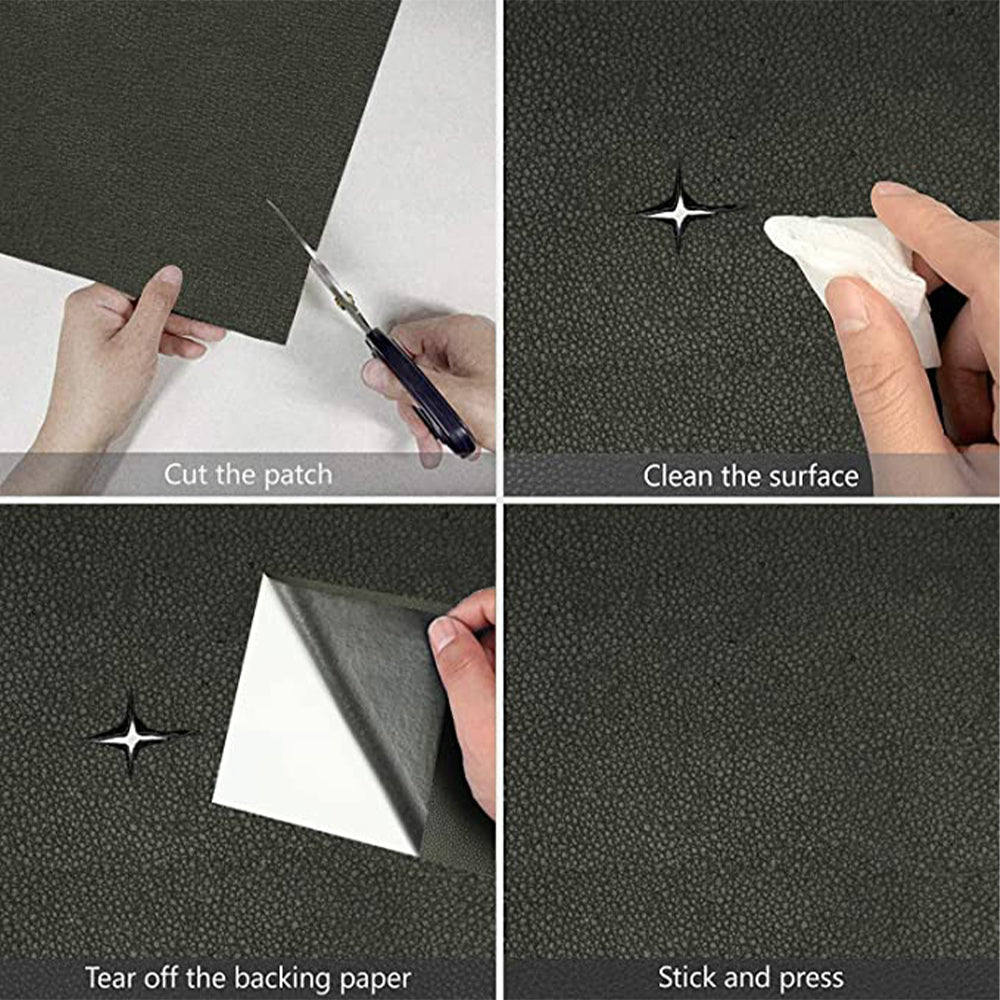 Cut the patch

Clean the surface

Tear off the backing paper

Stick and press